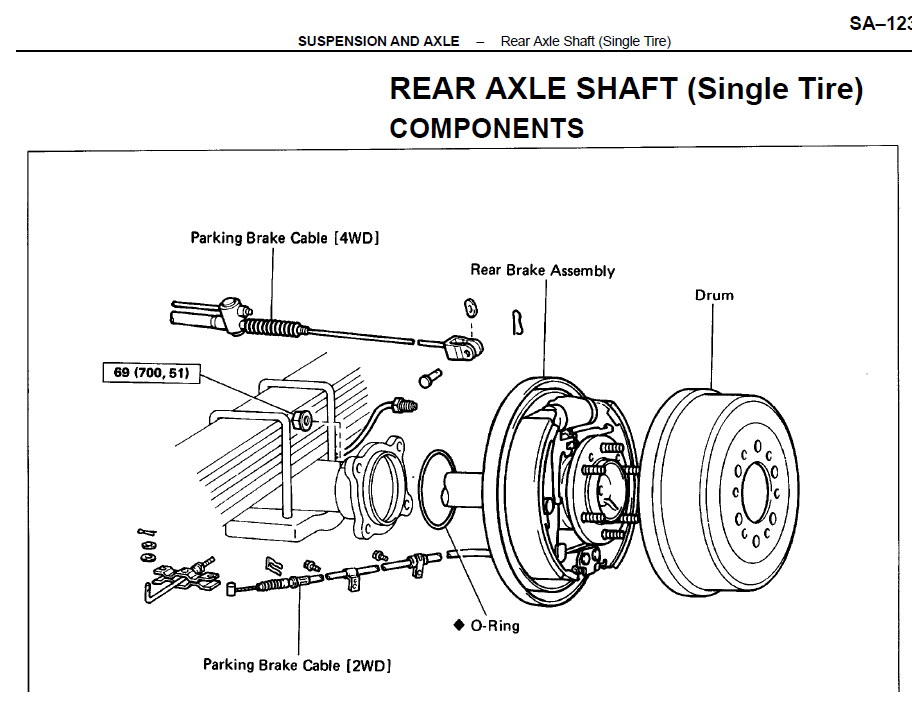 SA–123

SUSPENSION AND AXLE – Rear Axle Shaft (Single Tire)

REAR AXLE SHAFT (Single Tire)
COMPONENTS

Parking Brake Cable [4WD]

Rear Brake Assembly

Drum

69 (700, 51)

◆ O-Ring

Parking Brake Cable [2WD]